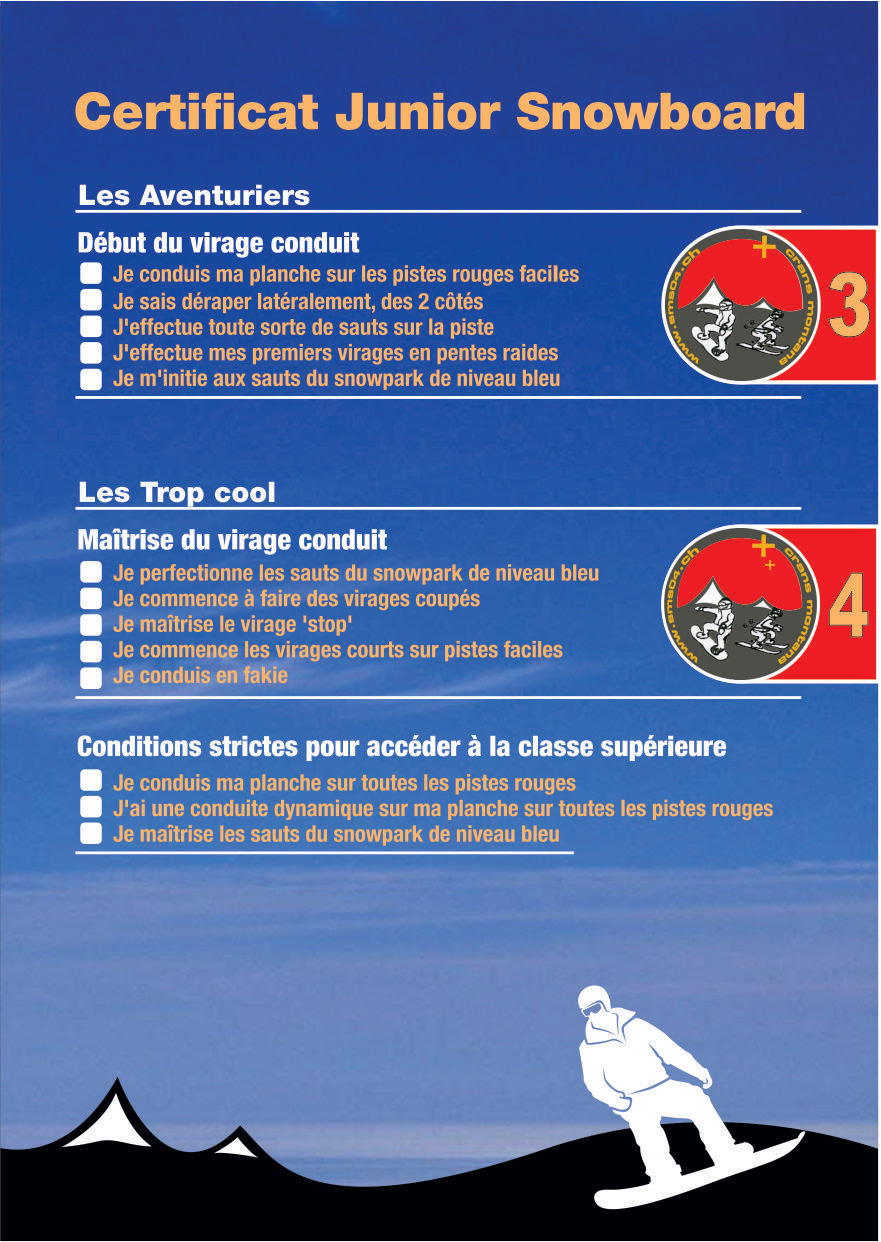 Certificat Junior Snowboard

Les Aventuriers

Début du virage conduit

Je conduis ma planche sur les pistes rouges faciles
Je sais déraper latéralement, des 2 côtés
J'effectue toute sorte de sauts sur la piste
J'effectue mes premiers virages en pentes raides
Je m'initie aux sauts du snowpark de niveau bleu

www.sms04.ch crans montana

3

Les Trop cool

Maîtrise du virage conduit

Je perfectionne les sauts du snowpark de niveau bleu
Je commence à faire des virages coupés
Je maîtrise le virage 'stop'
Je commence les virages courts sur pistes faciles
Je conduis en fakie

www.sms04.ch crans montana

4

Conditions strictes pour accéder à la classe supérieure

Je conduis ma planche sur toutes les pistes rouges
J'ai une conduite dynamique sur ma planche sur toutes les pistes rouges
Je maîtrise les sauts du snowpark de niveau bleu